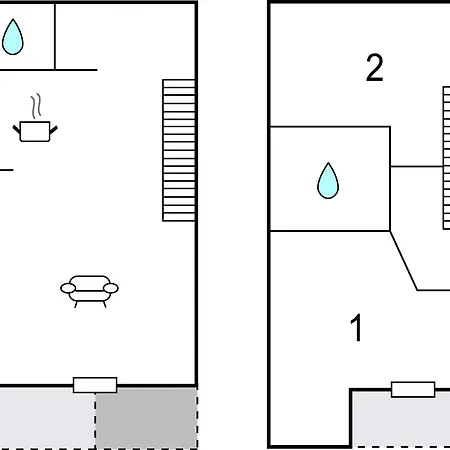 2

1